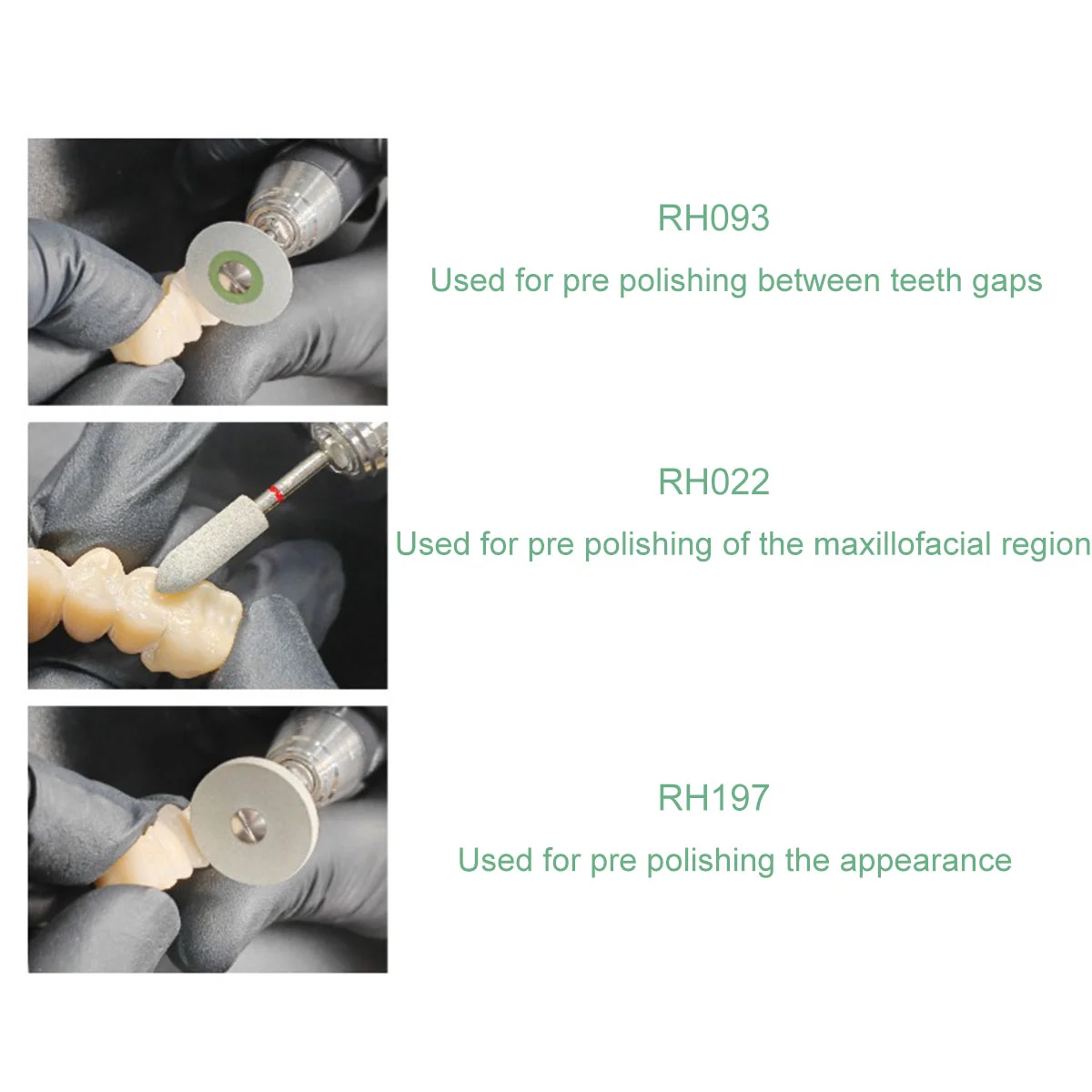 RH093

Used for pre polishing between teeth gaps

RH022

Used for pre polishing of the maxillofacial region

RH197

Used for pre polishing the appearance